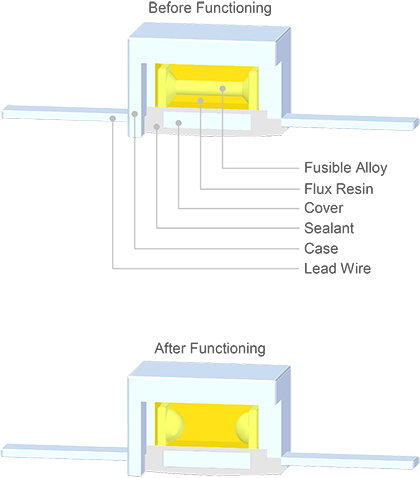 Before Functioning

Fusible Alloy
Flux Resin
Cover
Sealant
Case
Lead Wire

After Functioning